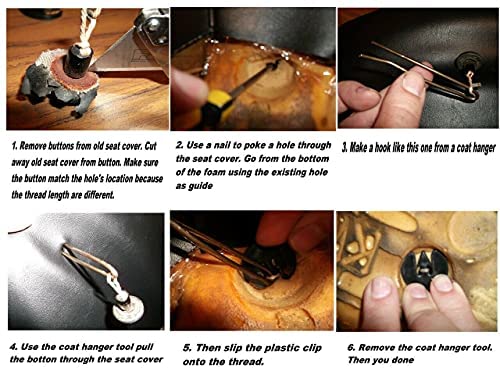 1. Remove buttons from old seat cover. Cut away old seat cover from button. Make sure the button match the hole's location because the thread length are different.

2. Use a nail to poke a hole through the seat cover. Go from the bottom of the foam using the existing hole as guide

3. Make a hook like this one from a coat hanger

4. Use the coat hanger tool pull the botton through the seat cover

5. Then slip the plastic clip onto the thread.

6. Remove the coat hanger tool. Then you done