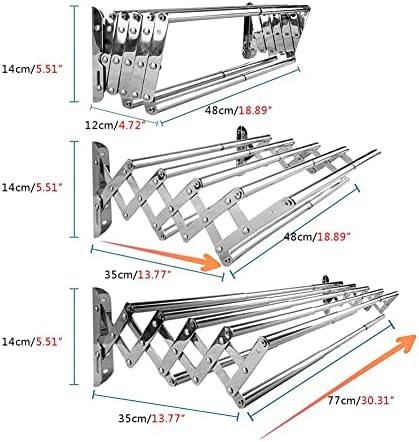 14cm/5.51"

12cm/4.72"

48cm/18.89"

14cm/5.51"

48cm/18.89"

35cm/13.77"

14cm/5.51"

35cm/13.77"

77cm/30.31"