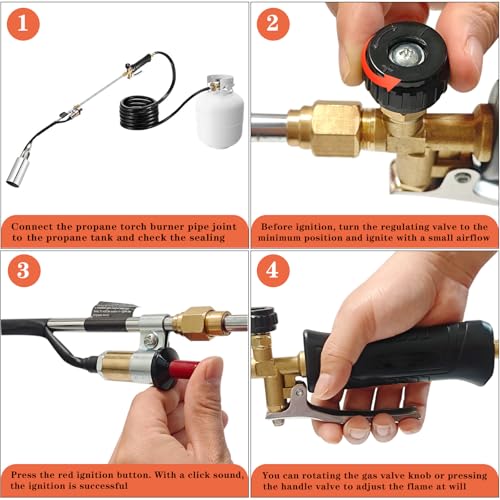 1

Connect the propane torch burner pipe joint to the propane tank and check the sealing

2

Before ignition, turn the regulating valve to the minimum position and ignite with a small airflow

3

Press the red ignition button. With a click sound, the ignition is successful

4

You can rotating the gas valve knob or pressing the handle valve to adjust the flame at will