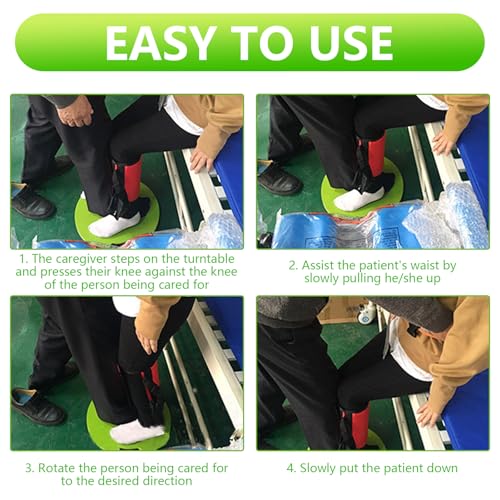 EASY TO USE

1. The caregiver steps on the turntable and presses their knee against the knee of the person being cared for

2. Assist the patient's waist by slowly pulling he/she up

3. Rotate the person being cared for to the desired direction

4. Slowly put the patient down