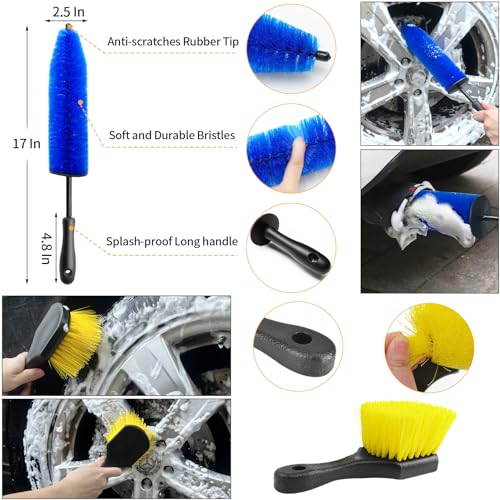 2.5 In

17 In

4.8 In

Anti-scratches Rubber Tip

Soft and Durable Bristles

Splash-proof Long handle