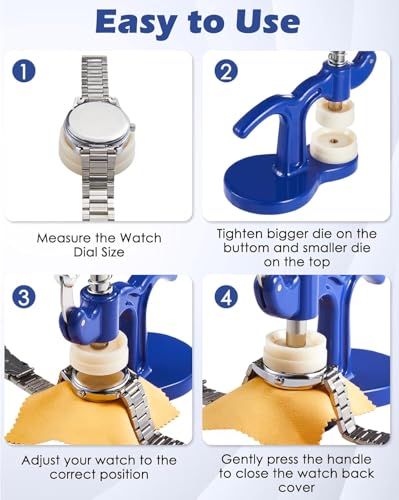 Easy to Use

1

Measure the Watch Dial Size

2

Tighten bigger die on the buttom and smaller die on the top

3

Adjust your watch to the correct position

4

Gently press the handle to close the watch back cover