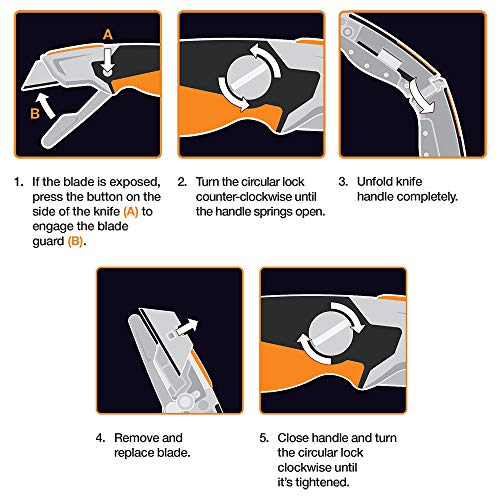 A

B

1. If the blade is exposed, press the button on the side of the knife (A) to engage the blade guard (B).

2. Turn the circular lock counter-clockwise until the handle springs open.

3. Unfold knife handle completely.

4. Remove and replace blade.

5. Close handle and turn the circular lock clockwise until it's tightened.