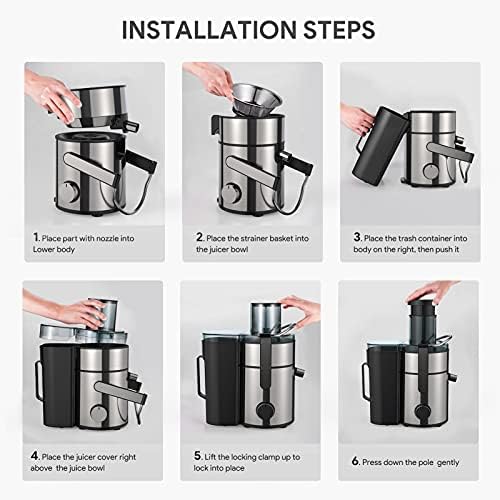 INSTALLATION STEPS

1. Place part with nozzle into Lower body

2. Place the strainer basket into the juicer bowl

3. Place the trash container into body on the right, then push it

4. Place the juicer cover right above the juice bowl

5. Lift the locking clamp up to lock into place

6. Press down the pole gently