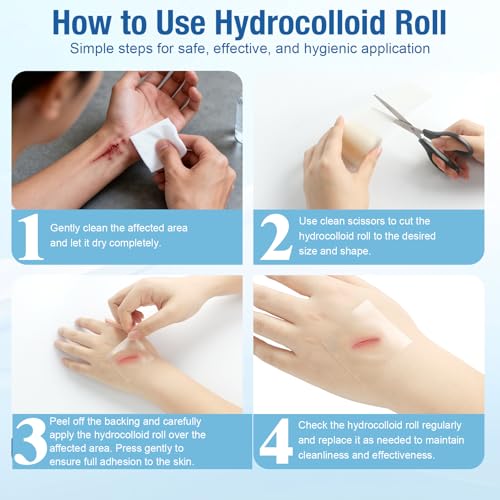 How to Use Hydrocolloid Roll

Simple steps for safe, effective, and hygienic application

1 Gently clean the affected area and let it dry completely.

2 Use clean scissors to cut the hydrocolloid roll to the desired size and shape.

3 Peel off the backing and carefully apply the hydrocolloid roll over the affected area. Press gently to ensure full adhesion to the skin.

4 Check the hydrocolloid roll regularly and replace it as needed to maintain cleanliness and effectiveness.