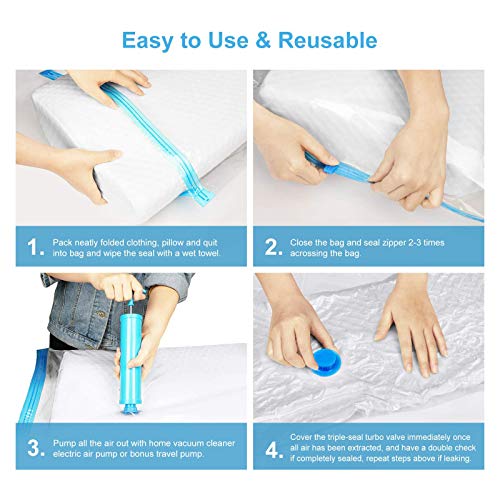 Easy to Use & Reusable

1. Pack neatly folded clothing, pillow and quit into bag and wipe the seal with a wet towel.

2. Close the bag and seal zipper 2-3 times acrossing the bag.

3. Pump all the air out with home vacuum cleaner electric air pump or bonus travel pump.

4. Cover the triple-seal turbo valve immediately once all air has been extracted, and have a double check if completely sealed, repeat steps above if leaking.