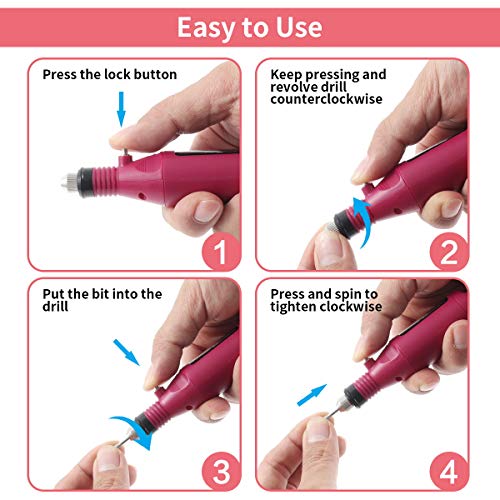 Easy to Use

Press the lock button

1

Keep pressing and revolve drill counterclockwise

2

Put the bit into the drill

3

Press and spin to tighten clockwise

4