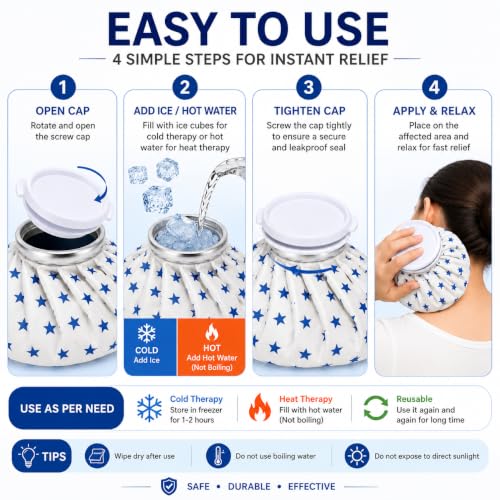 EASY TO USE

4 SIMPLE STEPS FOR INSTANT RELIEF

1
OPEN CAP
Rotate and open the screw cap

2
ADD ICE / HOT WATER
Fill with ice cubes for cold therapy or hot water for heat therapy

COLD
Add Ice

HOT
Add Hot Water (Not Boiling)

3
TIGHTEN CAP
Screw the cap tightly to ensure a secure and leakproof seal

4
APPLY & RELAX
Place on the affected area and relax for fast relief

USE AS PER NEED

Cold Therapy
Store in freezer for 1-2 hours

Heat Therapy
Fill with hot water (Not boiling)

Reusable
Use it again and again for long time

TIPS

Wipe dry after use

Do not use boiling water

Do not expose to direct sunlight

SAFE • DURABLE • EFFECTIVE