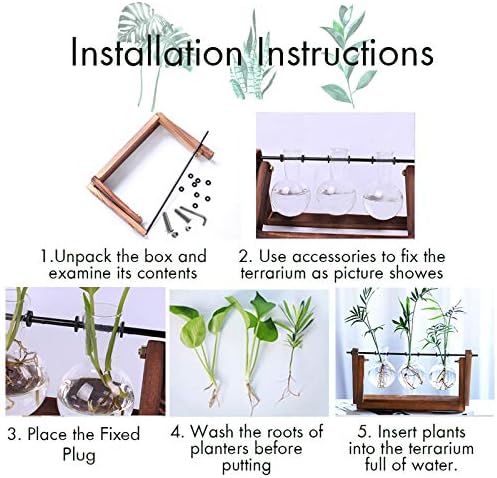 Installation Instructions

1.Unpack the box and examine its contents

2. Use accessories to fix the terrarium as picture showes

3. Place the Fixed Plug

4. Wash the roots of planters before putting

5. Insert plants into the terrarium full of water.