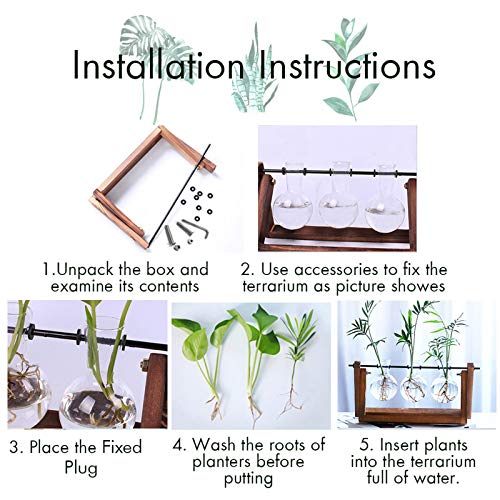 Installation Instructions

1.Unpack the box and examine its contents

2. Use accessories to fix the terrarium as picture showes

3. Place the Fixed Plug

4. Wash the roots of planters before putting

5. Insert plants into the terrarium full of water.