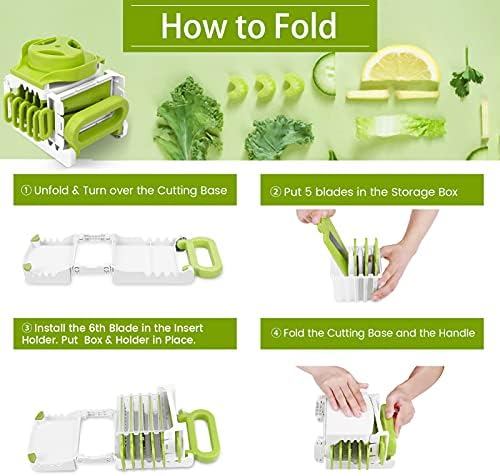 How to Fold

① Unfold & Turn over the Cutting Base

② Put 5 blades in the Storage Box

③ Install the 6th Blade in the Insert Holder. Put Box & Holder in Place.

④ Fold the Cutting Base and the Handle