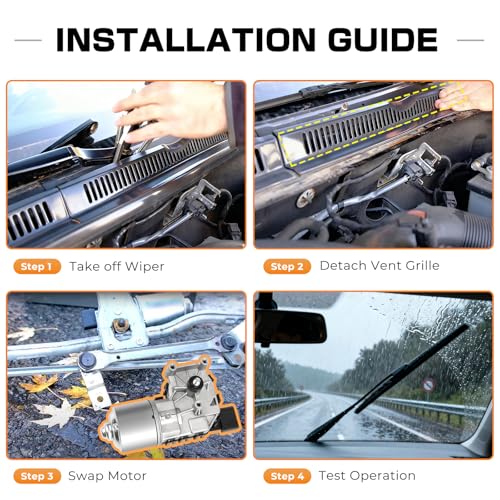 INSTALLATION GUIDE

Step 1 Take off Wiper

Step 2 Detach Vent Grille

Step 3 Swap Motor

Step 4 Test Operation