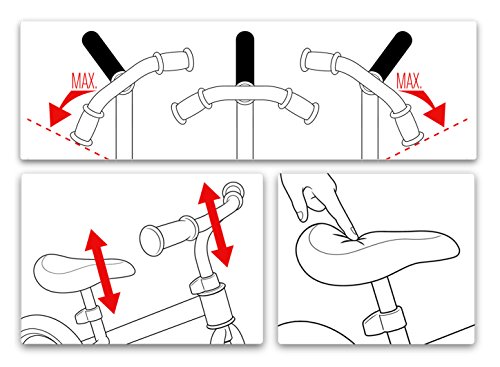 MAX.
MAX.