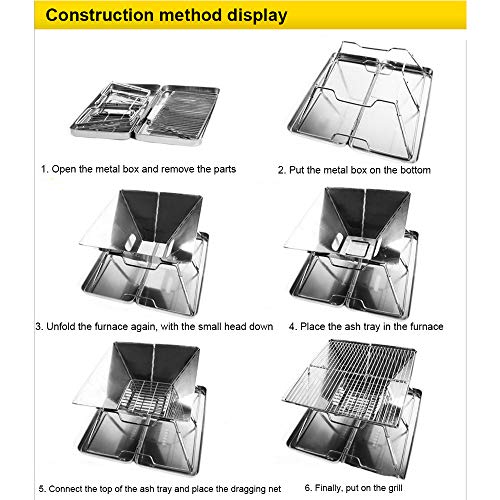 Construction method display

1. Open the metal box and remove the parts

2. Put the metal box on the bottom

3. Unfold the furnace again, with the small head down

4. Place the ash tray in the furnace

5. Connect the top of the ash tray and place the dragging net

6. Finally, put on the grill