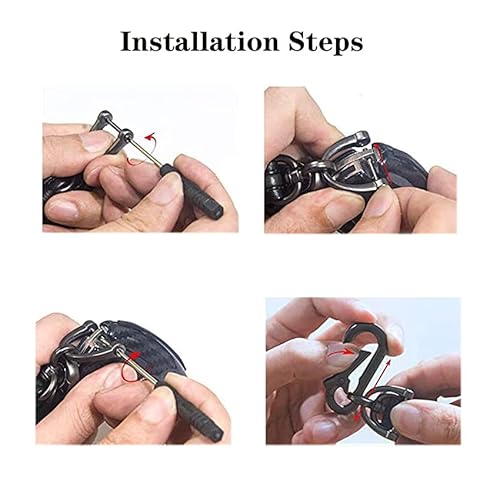 Installation Steps