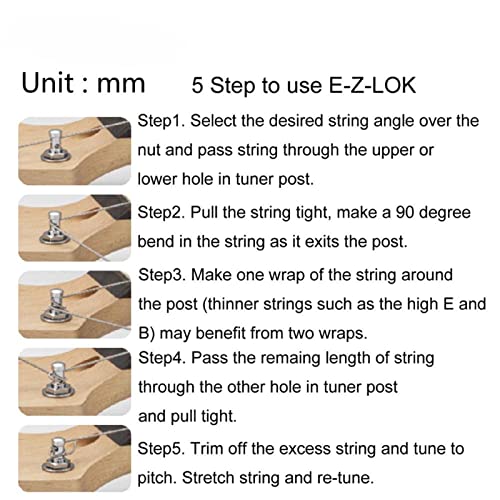 Unit : mm 5 Step to use E-Z-LOK

Step1. Select the desired string angle over the nut and pass string through the upper or lower hole in tuner post.

Step2. Pull the string tight, make a 90 degree bend in the string as it exits the post.

Step3. Make one wrap of the string around the post (thinner strings such as the high E and B) may benefit from two wraps.

Step4. Pass the remaing length of string through the other hole in tuner post and pull tight.

Step5. Trim off the excess string and tune to pitch. Stretch string and re-tune.