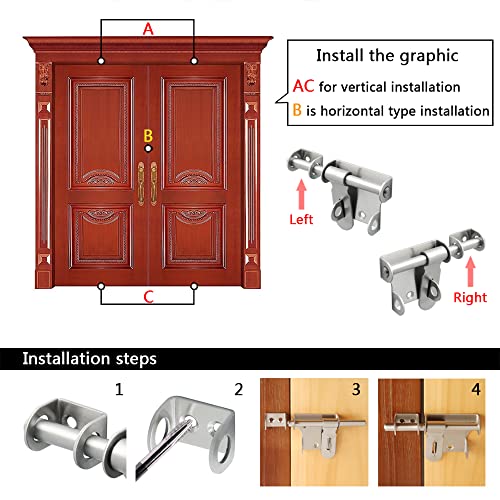 A

B

C

Install the graphic

AC for vertical installation

B is horizontal type installation

Left

Right

Installation steps

1

2

3

4