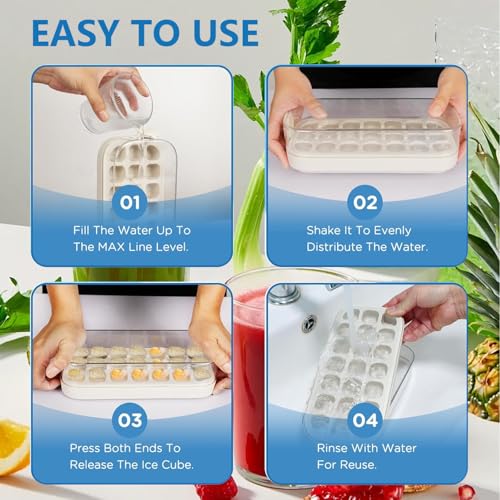 EASY TO USE

01
Fill The Water Up To The MAX Line Level.

02
Shake It To Evenly Distribute The Water.

03
Press Both Ends To Release The Ice Cube.

04
Rinse With Water For Reuse.