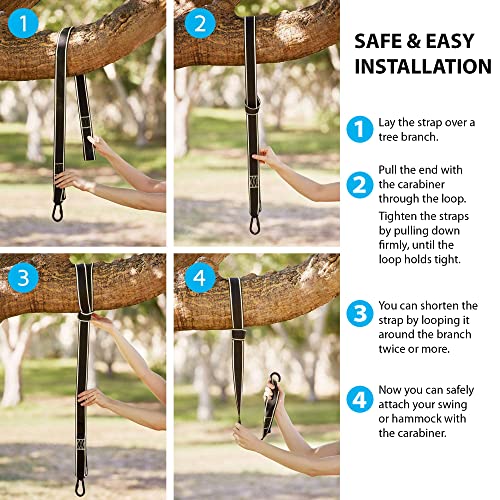 1

2

3

4

SAFE & EASY INSTALLATION

1 Lay the strap over a tree branch.

2 Pull the end with the carabiner through the loop.

Tighten the straps by pulling down firmly, until the loop holds tight.

3 You can shorten the strap by looping it around the branch twice or more.

4 Now you can safely attach your swing or hammock with the carabiner.