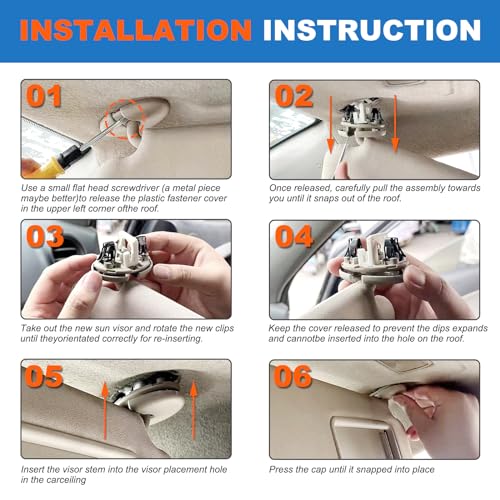 INSTALLATION INSTRUCTION

01

Use a small flat head screwdriver (a metal piece maybe better)to release the plastic fastener cover in the upper left corner ofthe roof.

02

Once released, carefully pull the assembly towards you until it snaps out of the roof.

03

Take out the new sun visor and rotate the new clips until theyorientated correctly for re-inserting.

04

Keep the cover released to prevent the dips expands and cannotbe inserted into the hole on the roof.

05

Insert the visor stem into the visor placement hole in the carceiling

06

Press the cap until it snapped into place