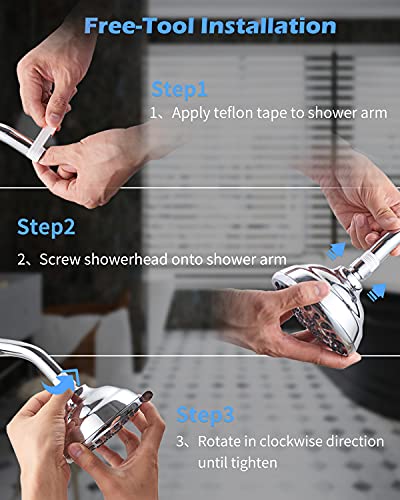 Free-Tool Installation

Step1

1、Apply teflon tape to shower arm

Step2

2、Screw showerhead onto shower arm

Step3

3、Rotate in clockwise direction until tighten