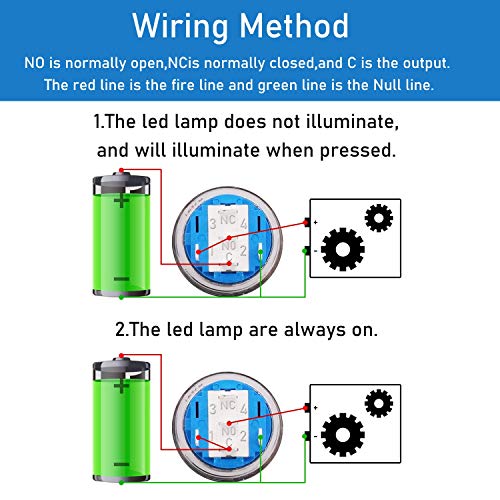 Wiring Method

NO is normally open,NCis normally closed,and C is the output.
The red line is the fire line and green line is the Null line.

1.The led lamp does not illuminate, and will illuminate when pressed.

+
-
3 NC 4
1 NO 2
C
+
-

2.The led lamp are always on.

+
-
3 NC 4
1 NO 2
C
+
-