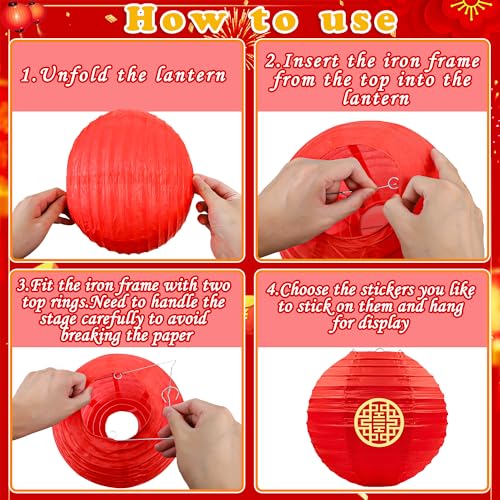 How to use

1.Unfold the lantern

2.Insert the iron frame from the top into the lantern

3.Fit the iron frame with two top rings.Need to handle the stage carefully to avoid breaking the paper

4.Choose the stickers you like to stick on them and hang for display