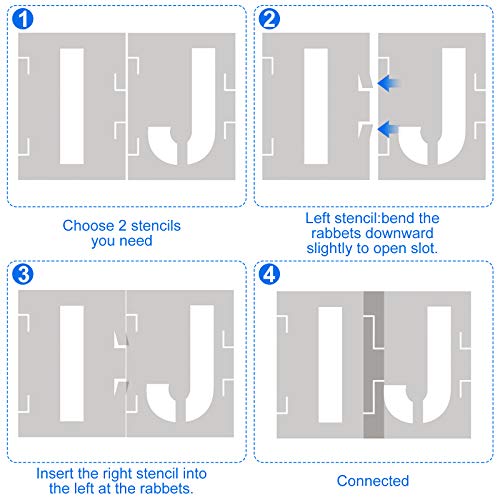 1

I J

Choose 2 stencils you need

2

I J

Left stencil:bend the rabbets downward slightly to open slot.

3

I J

Insert the right stencil into the left at the rabbets.

4

I J

Connected