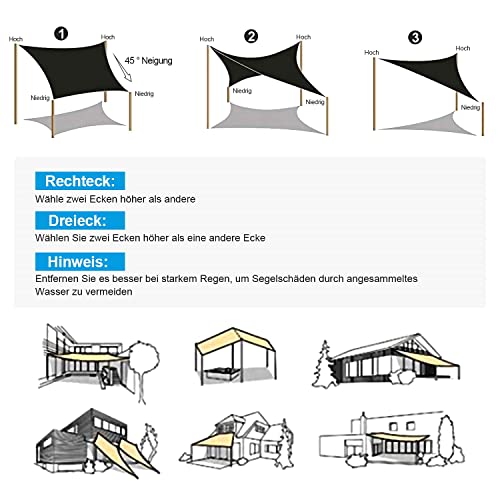 1
Hoch
Hoch
45 ° Neigung
Niedrig
Niedrig

2
Hoch
Hoch
Niedrig
Niedrig

3
Hoch
Hoch
Niedrig

Rechteck:
Wähle zwei Ecken höher als andere

Dreieck:
Wählen Sie zwei Ecken höher als eine andere Ecke

Hinweis:
Entfernen Sie es besser bei starkem Regen, um Segelschäden durch angesammeltes Wasser zu vermeiden