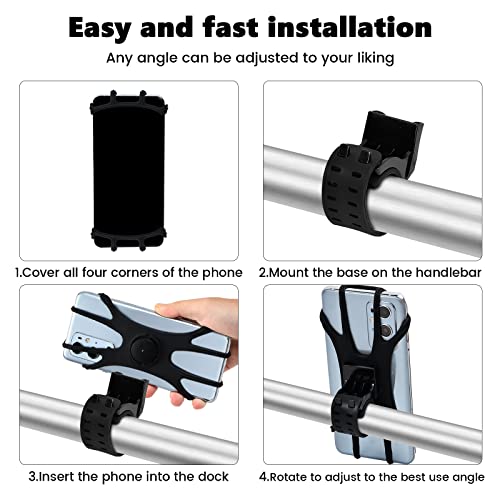 Easy and fast installation

Any angle can be adjusted to your liking

1.Cover all four corners of the phone

2.Mount the base on the handlebar

3.Insert the phone into the dock

4.Rotate to adjust to the best use angle