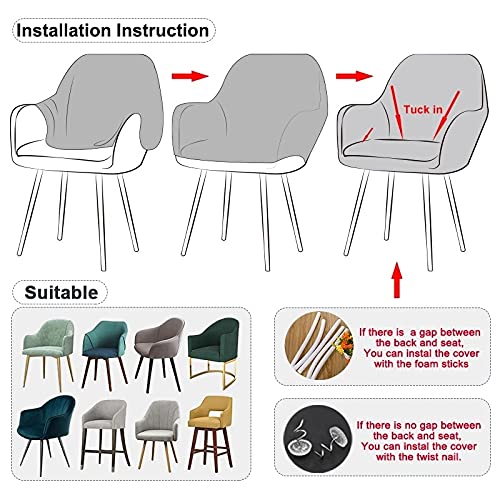 Installation Instruction

Tuck in

Suitable

If there is a gap between the back and seat, You can instal the cover with the foam sticks

If there is no gap between the back and seat, You can instal the cover with the twist nail.