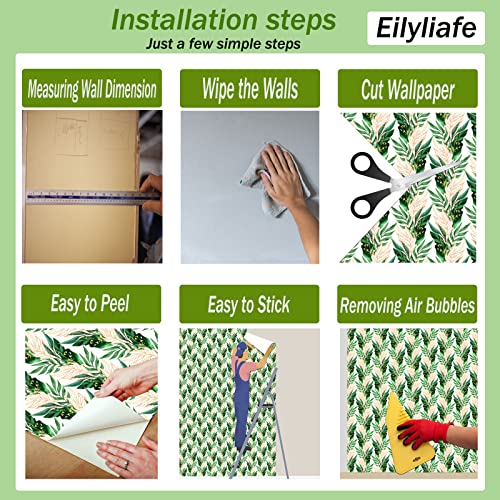 Installation steps
Just a few simple steps

Eilyliafe

Measuring Wall Dimension

Wipe the Walls

Cut Wallpaper

Easy to Peel

Easy to Stick

Removing Air Bubbles