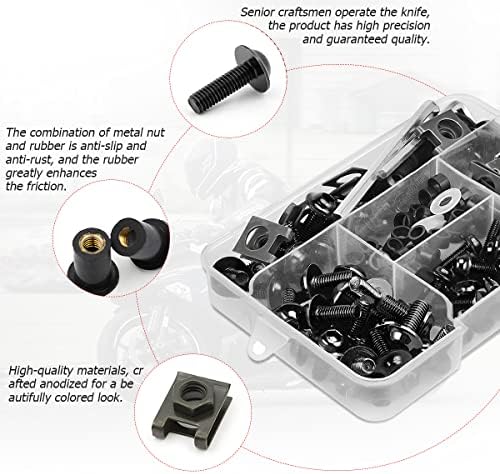 Senior craftsmen operate the knife, the product has high precision and guaranteed quality.

The combination of metal nut and rubber is anti-slip and anti-rust, and the rubber greatly enhances the friction.

High-quality materials, cr afted anodized for a be autifully colored look.