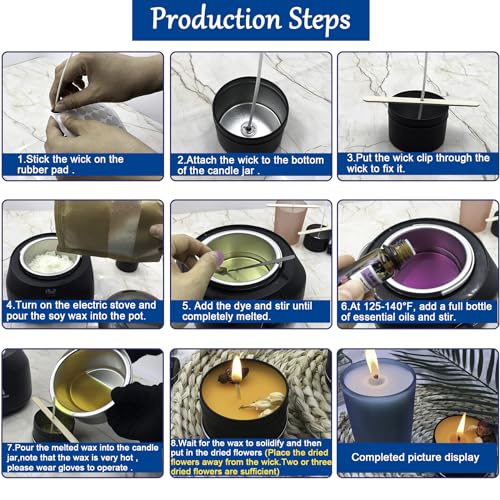 Production Steps

1.Stick the wick on the rubber pad .

2.Attach the wick to the bottom of the candle jar .

3.Put the wick clip through the wick to fix it.

4.Turn on the electric stove and pour the soy wax into the pot.

5. Add the dye and stir until completely melted.

6.At 125-140°F, add a full bottle of essential oils and stir.

7.Pour the melted wax into the candle jar,note that the wax is very hot , please wear gloves to operate .

8.Wait for the wax to solidify and then put in the dried flowers (Place the dried flowers away from the wick.Two or three dried flowers are sufficient)

Completed picture display