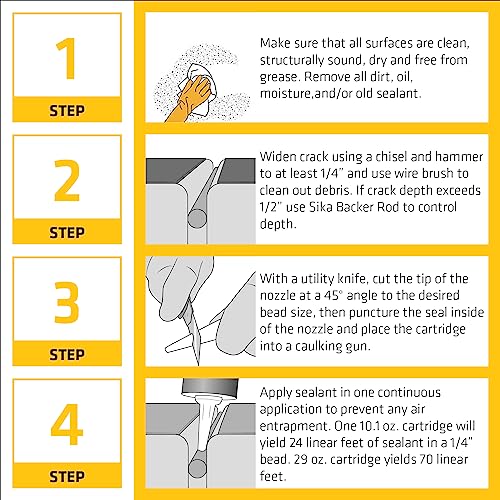 1
STEP

Make sure that all surfaces are clean, structurally sound, dry and free from grease. Remove all dirt, oil, moisture,and/or old sealant.

2
STEP

Widen crack using a chisel and hammer to at least 1/4" and use wire brush to clean out debris. If crack depth exceeds 1/2" use Sika Backer Rod to control depth.

3
STEP

With a utility knife, cut the tip of the nozzle at a 45° angle to the desired bead size, then puncture the seal inside of the nozzle and place the cartridge into a caulking gun.

4
STEP

Apply sealant in one continuous application to prevent any air entrapment. One 10.1 oz. cartridge will yield 24 linear feet of sealant in a 1/4" bead. 29 oz. cartridge yields 70 linear feet.