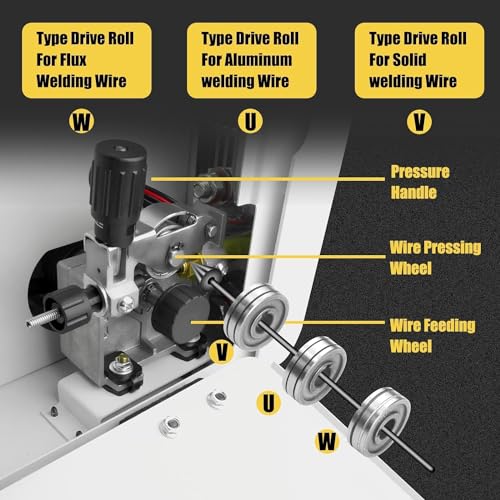 Type Drive Roll For Flux Welding Wire

W

Type Drive Roll For Aluminum welding Wire

U

Type Drive Roll For Solid welding Wire

V

Pressure Handle

Wire Pressing Wheel

Wire Feeding Wheel

V

U

W