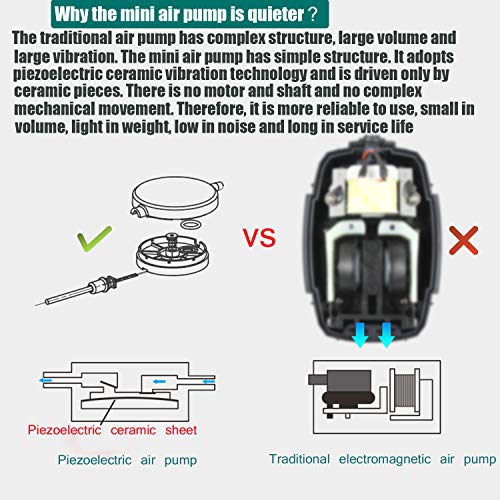 Why the mini air pump is quieter？

The traditional air pump has complex structure, large volume and large vibration. The mini air pump has simple structure. It adopts piezoelectric ceramic vibration technology and is driven only by ceramic pieces. There is no motor and shaft and no complex mechanical movement. Therefore, it is more reliable to use, small in volume, light in weight, low in noise and long in service life

VS

Piezoelectric ceramic sheet

Piezoelectric air pump

Traditional electromagnetic air pump