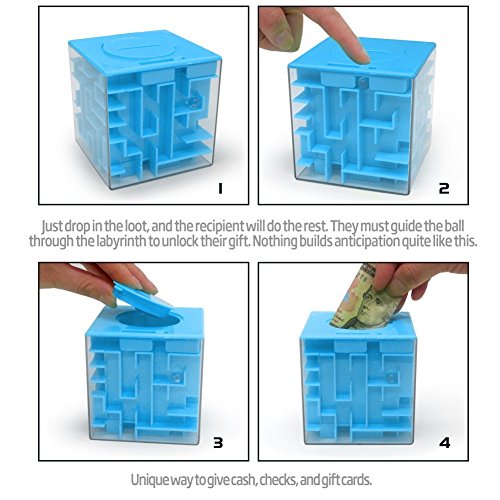 1

2

Just drop in the loot, and the recipient will do the rest. They must guide the ball through the labyrinth to unlock their gift. Nothing builds anticipation quite like this.

3

4

Unique way to give cash, checks, and gift cards.