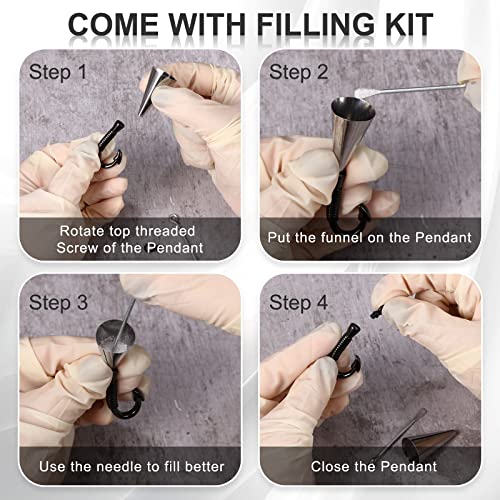 COME WITH FILLING KIT

Step 1

Rotate top threaded Screw of the Pendant

Step 2

Put the funnel on the Pendant

Step 3

Use the needle to fill better

Step 4

Close the Pendant