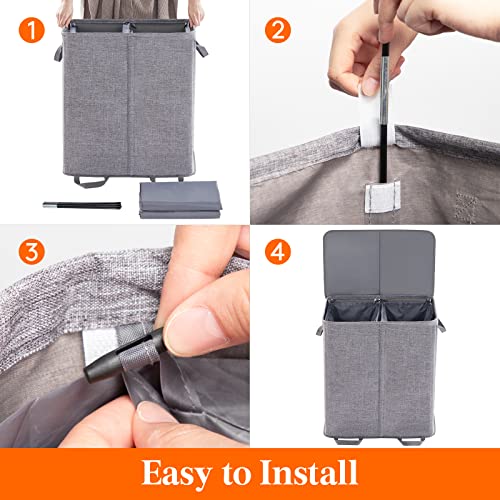 1

2

3

4

Easy to Install