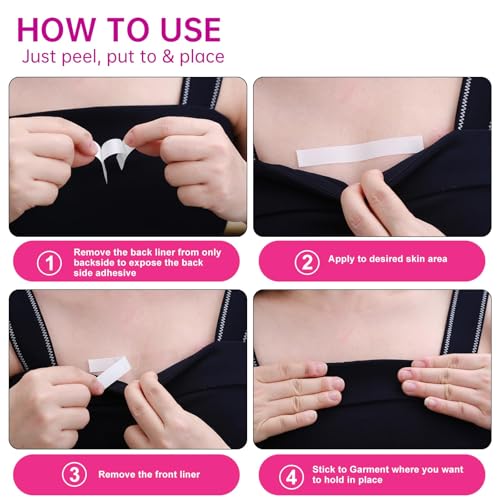 HOW TO USE
Just peel, put to & place

1 Remove the back liner from only backside to expose the back side adhesive

2 Apply to desired skin area

3 Remove the front liner

4 Stick to Garment where you want to hold in place