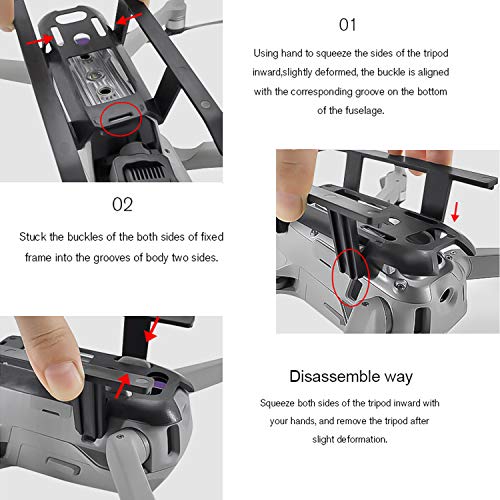 01

Using hand to squeeze the sides of the tripod inward,slightly deformed, the buckle is aligned with the corresponding groove on the bottom of the fuselage.

02

Stuck the buckles of the both sides of fixed frame into the grooves of body two sides.

Disassemble way

Squeeze both sides of the tripod inward with your hands, and remove the tripod after slight deformation.