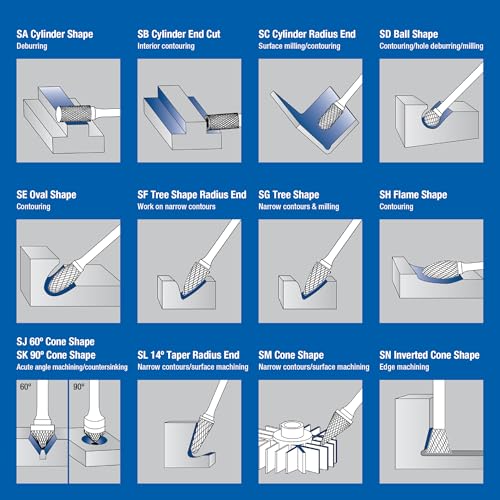 SA Cylinder Shape
Deburring

SB Cylinder End Cut
Interior contouring

SC Cylinder Radius End
Surface milling/contouring

SD Ball Shape
Contouring/hole deburring/milling

SE Oval Shape
Contouring

SF Tree Shape Radius End
Work on narrow contours

SG Tree Shape
Narrow contours & milling

SH Flame Shape
Contouring

SJ 60º Cone Shape
SK 90º Cone Shape
Acute angle machining/countersinking

60º

90º

SL 14º Taper Radius End
Narrow contours/surface machining

SM Cone Shape
Narrow contours/surface machining

SN Inverted Cone Shape
Edge machining