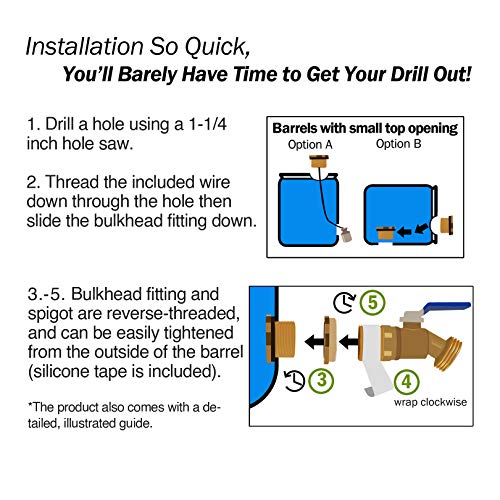 Installation So Quick,
You'll Barely Have Time to Get Your Drill Out!

1. Drill a hole using a 1-1/4 inch hole saw.

2. Thread the included wire down through the hole then slide the bulkhead fitting down.

Barrels with small top opening
Option A
Option B

3.-5. Bulkhead fitting and spigot are reverse-threaded, and can be easily tightened from the outside of the barrel (silicone tape is included).

*The product also comes with a detailed, illustrated guide.

5
3
4
wrap clockwise