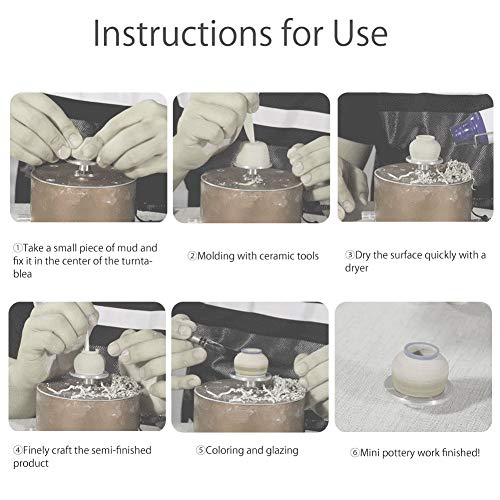 Instructions for Use

①Take a small piece of mud and fix it in the center of the turntablea

②Molding with ceramic tools

③Dry the surface quickly with a dryer

④Finely craft the semi-finished product

⑤Coloring and glazing

⑥Mini pottery work finished!