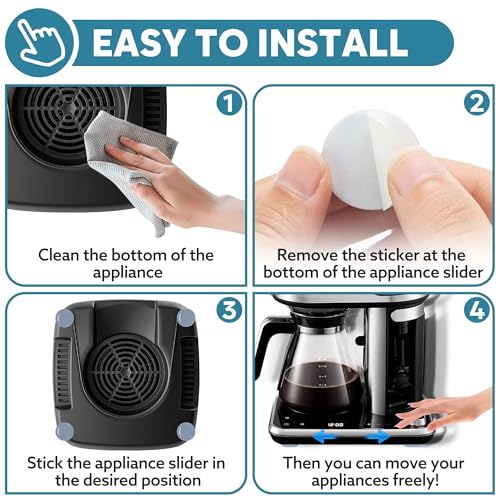 EASY TO INSTALL

1

Clean the bottom of the appliance

2

Remove the sticker at the bottom of the appliance slider

3

Stick the appliance slider in the desired position

4

12:00

Then you can move your appliances freely!