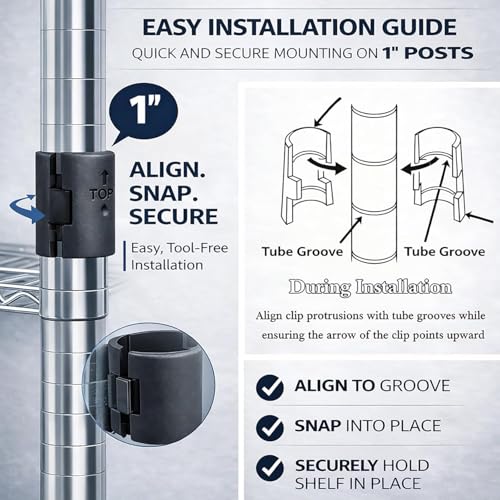 EASY INSTALLATION GUIDE
QUICK AND SECURE MOUNTING ON 1" POSTS

1"

TOP

ALIGN.
SNAP.
SECURE

Easy, Tool-Free Installation

Tube Groove
Tube Groove

During Installation

Align clip protrusions with tube grooves while ensuring the arrow of the clip points upward

ALIGN TO GROOVE

SNAP INTO PLACE

SECURELY HOLD SHELF IN PLACE