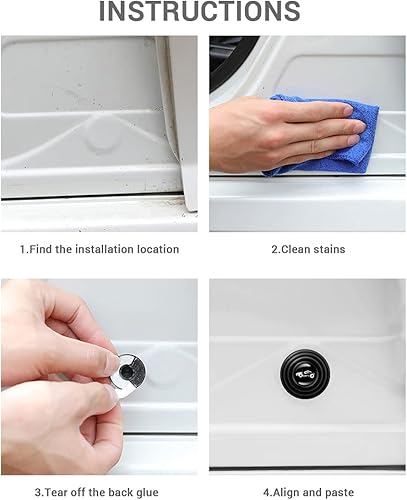 INSTRUCTIONS

1.Find the installation location

2.Clean stains

3.Tear off the back glue

4.Align and paste