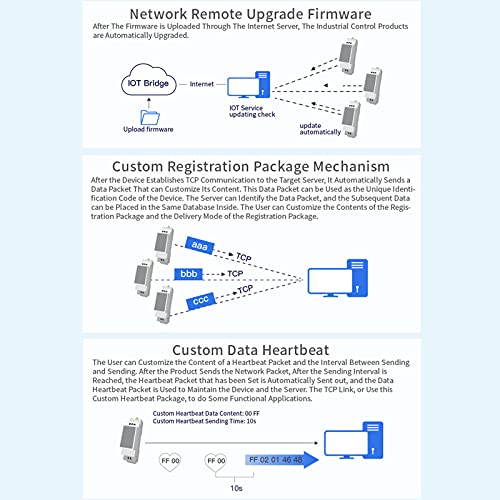 Network Remote Upgrade Firmware

After The Firmware is Uploaded Through The Internet Server, The Industrial Control Products are Automatically Upgraded.

IOT Bridge

Internet

Upload firmware

IOT Service updating check

update automatically

Custom Registration Package Mechanism

After the Device Establishes TCP Communication to the Target Server, It Automatically Sends a Data Packet That can Customize Its Content. This Data Packet can be Used as the Unique Identification Code of the Device. The Server can Identify the Data Packet, and the Subsequent Data can be Placed in the Same Database Inside. The User can Customize the Contents of the Registration Package and the Delivery Mode of the Registration Package.

aaa TCP

bbb TCP

ccc TCP

Custom Data Heartbeat

The User can Customize the Content of a Heartbeat Packet and the Interval Between Sending and Sending. After the Product Sends the Network Packet, After the Sending Interval is Reached, the Heartbeat Packet that has been Set is Automatically Sent out, and the Data Heartbeat Packet is Used to Maintain the Device and the Server. The TCP Link, or Use this Custom Heartbeat Package, to do Some Functional Applications.

Custom Heartbeat Data Content: 00 FF
Custom Heartbeat Sending Time: 10s

FF 00

FF 00

FF 02 01 46 48

10s