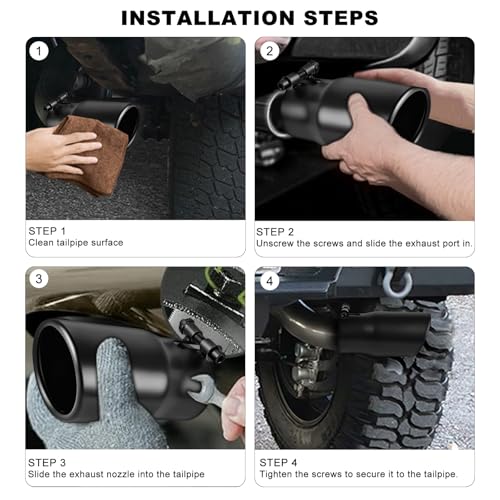 INSTALLATION STEPS

1

STEP 1
Clean tailpipe surface

2

STEP 2
Unscrew the screws and slide the exhaust port in.

3

STEP 3
Slide the exhaust nozzle into the tailpipe

4

STEP 4
Tighten the screws to secure it to the tailpipe.